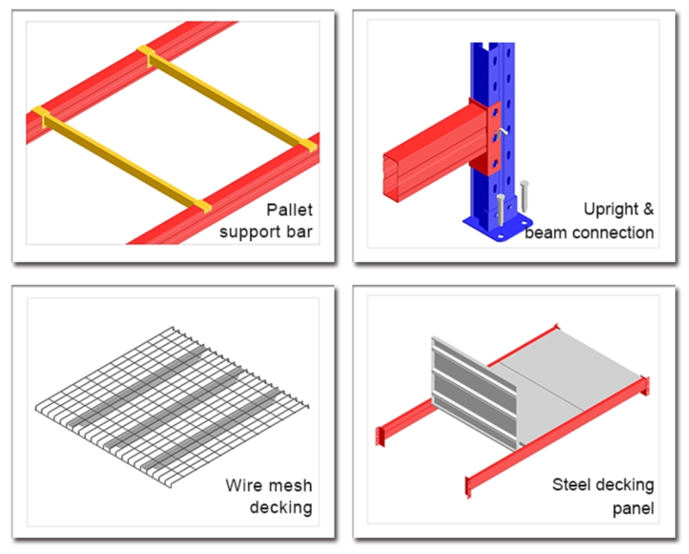 Pallet support bar

Upright & beam connection

Wire mesh decking

Steel decking panel