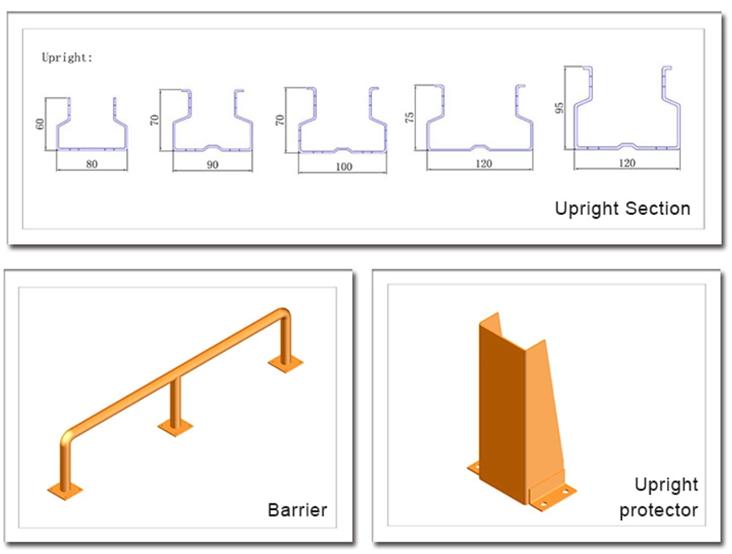 Upright:

60
80

70
90

70
100

75
120

95
120

Upright Section

Barrier

Upright protector